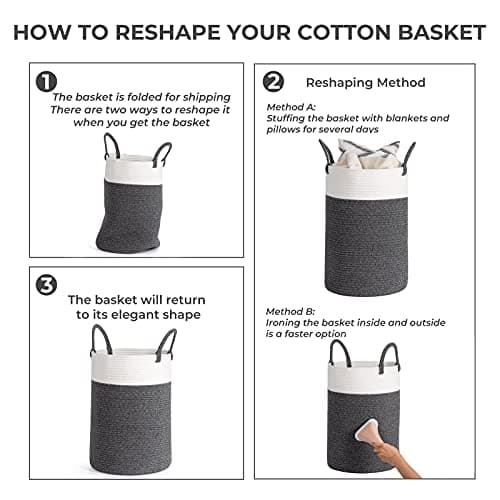 HOW TO RESHAPE YOUR COTTON BASKET

1
The basket is folded for shipping
There are two ways to reshape it
when you get the basket

3
The basket will return
to its elegant shape

2
Reshaping Method

Method A:
Stuffing the basket with blankets and pillows for several days

Method B:
Ironing the basket inside and outside is a faster option